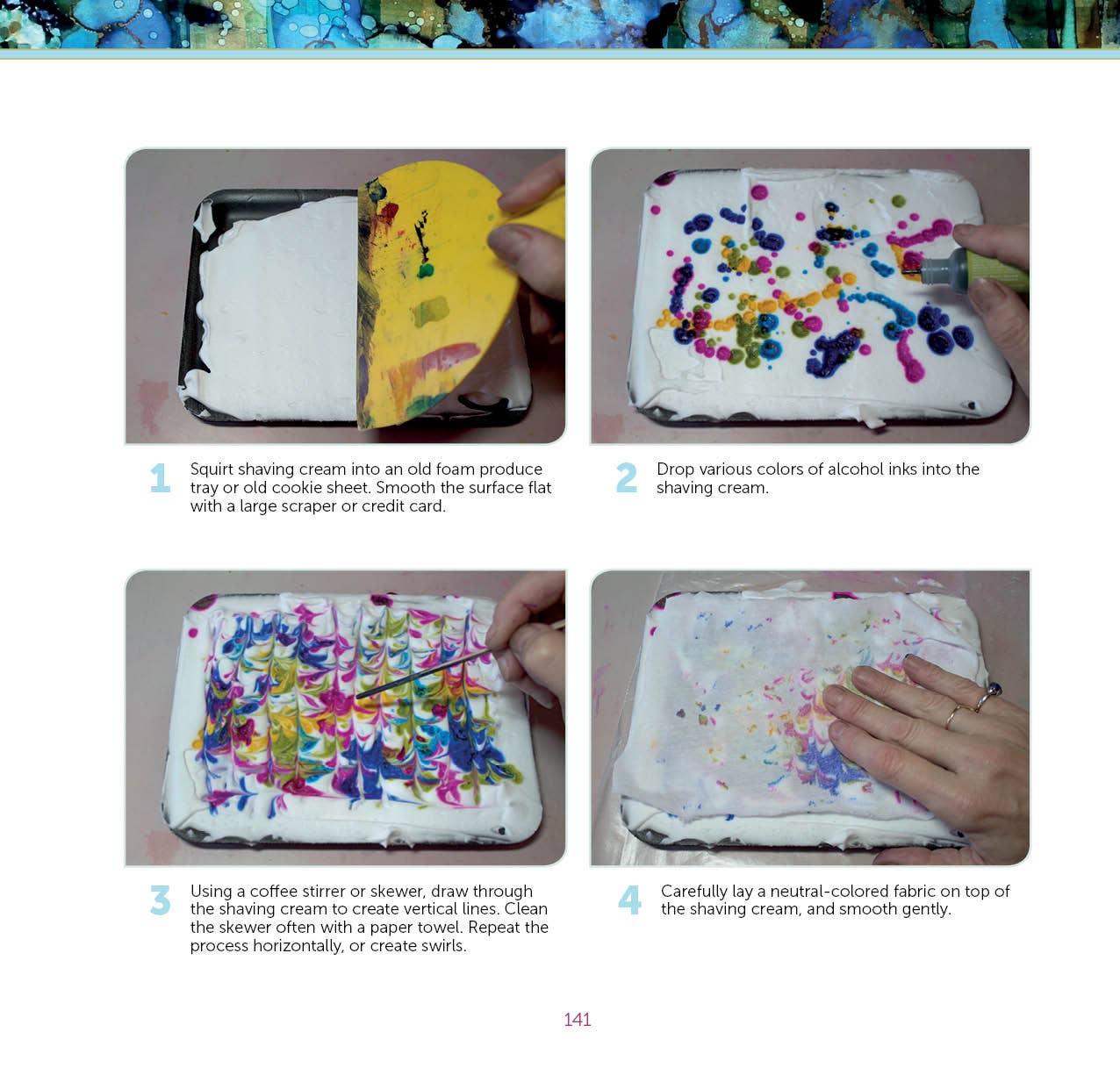 1 Squirt shaving cream into an old foam produce tray or old cookie sheet. Smooth the surface flat with a large scraper or credit card.

2 Drop various colors of alcohol inks into the shaving cream.

3 Using a coffee stirrer or skewer, draw through the shaving cream to create vertical lines. Clean the skewer often with a paper towel. Repeat the process horizontally, or create swirls.

4 Carefully lay a neutral-colored fabric on top of the shaving cream, and smooth gently.

141