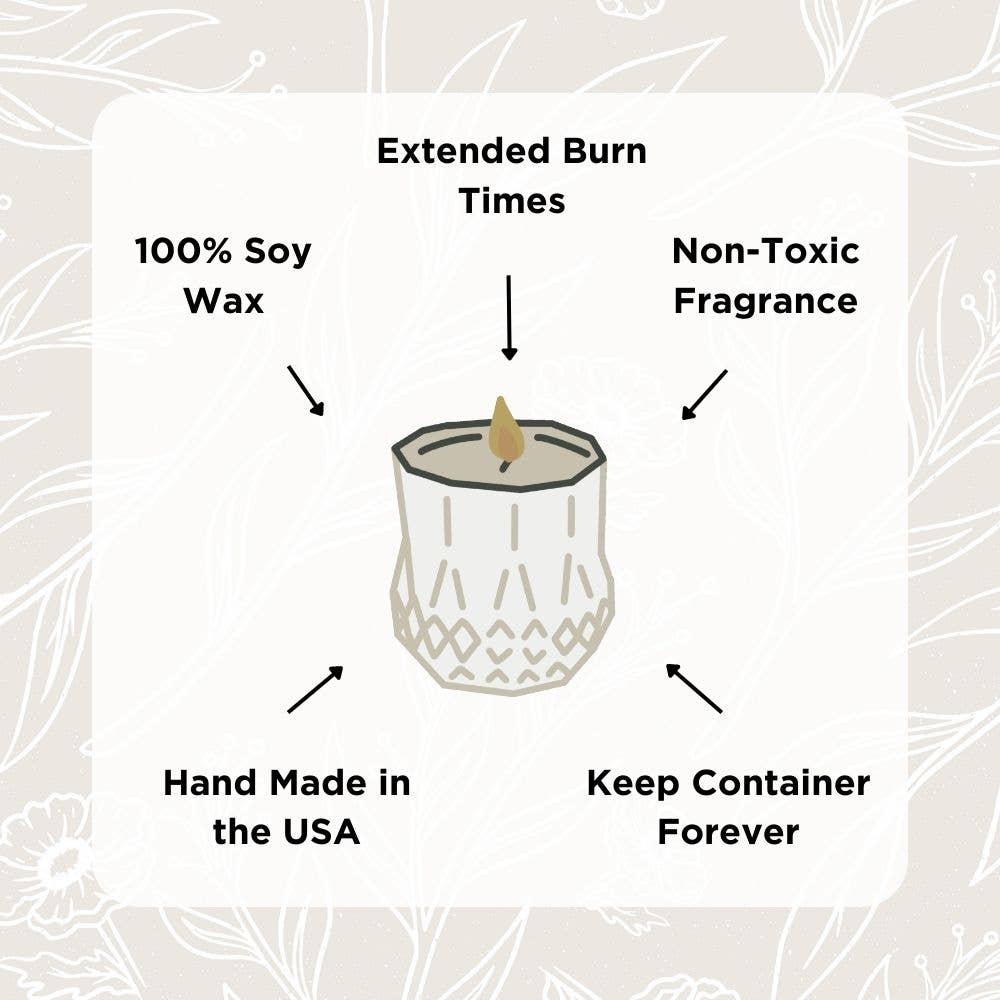 Extended Burn Times

100% Soy Wax

Non-Toxic Fragrance

Hand Made in the USA

Keep Container Forever