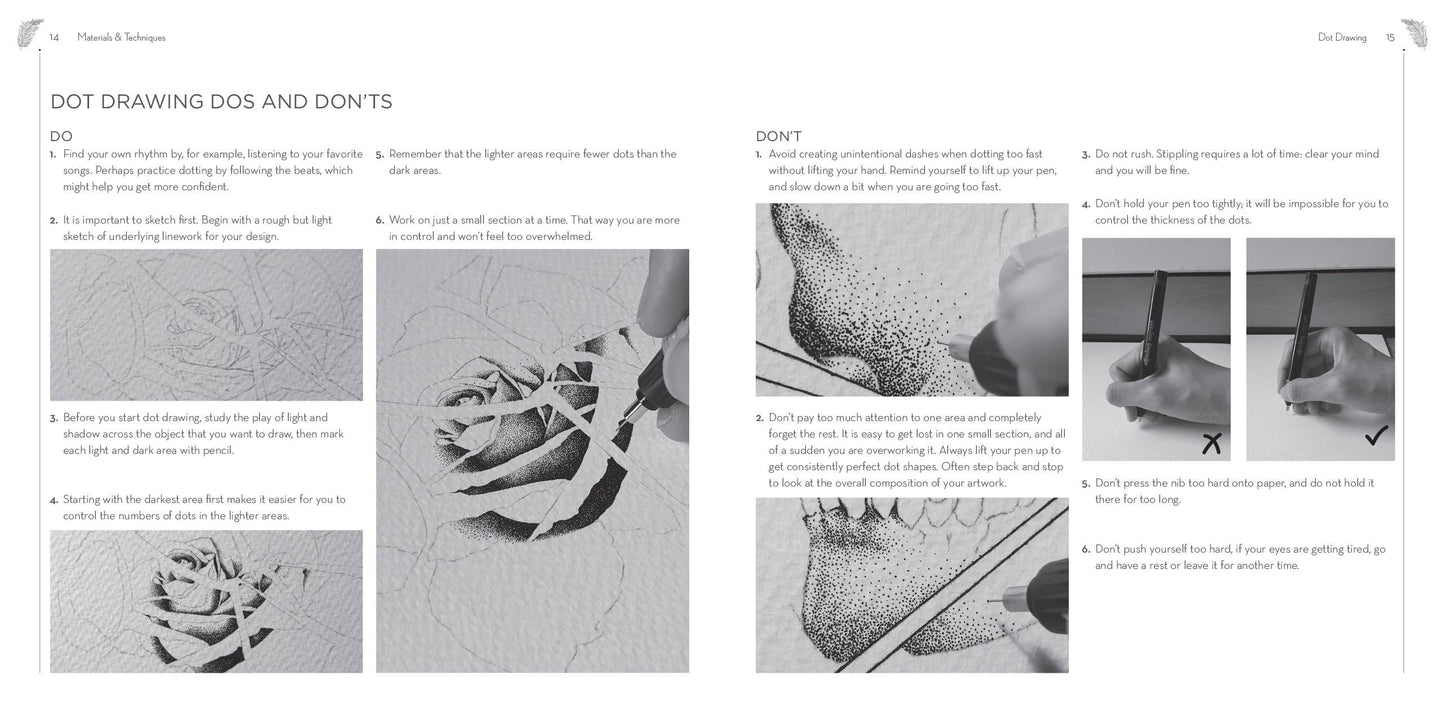 14 Materials & Techniques

DOT DRAWING DOS AND DON'TS

DO

1. Find your own rhythm by, for example, listening to your favorite songs. Perhaps practice dotting by following the beats, which might help you get more confident.

2. It is important to sketch first. Begin with a rough but light sketch of underlying linework for your design.

3. Before you start dot drawing, study the play of light and shadow across the object that you want to draw, then mark each light and dark area with pencil.

4. Starting with the darkest area first makes it easier for you to control the numbers of dots in the lighter areas.

5. Remember that the lighter areas require fewer dots than the dark areas.

6. Work on just a small section at a time. That way you are more in control and won't feel too overwhelmed.

Dot Drawing 15

DON'T

1. Avoid creating unintentional dashes when dotting too fast without lifting your hand. Remind yourself to lift up your pen, and slow down a bit when you are going too fast.

2. Don't pay too much attention to one area and completely forget the rest. It is easy to get lost in one small section, and all of a sudden you are overworking it. Always lift your pen up to get consistently perfect dot shapes. Often step back and stop to look at the overall composition of your artwork.

3. Do not rush. Stippling requires a lot of time: clear your mind and you will be fine.

4. Don't hold your pen too tightly; it will be impossible for you to control the thickness of the dots.

5. Don't press the nib too hard onto paper, and do not hold it there for too long.

6. Don't push yourself too hard, if your eyes are getting tired, go and have a rest or leave it for another time.