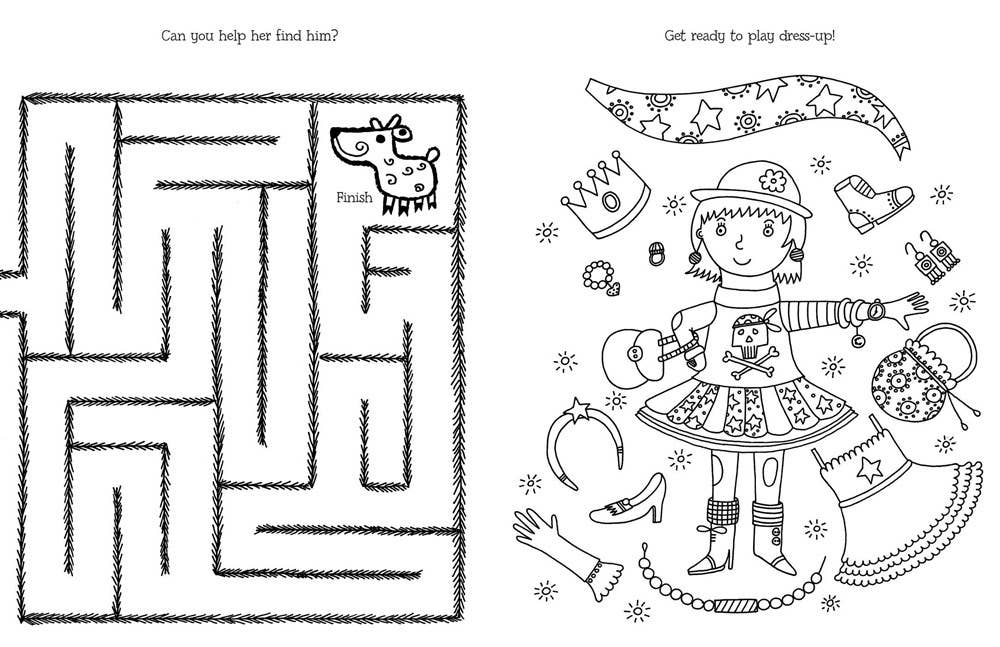 Can you help her find him?

Finish

Get ready to play dress-up!